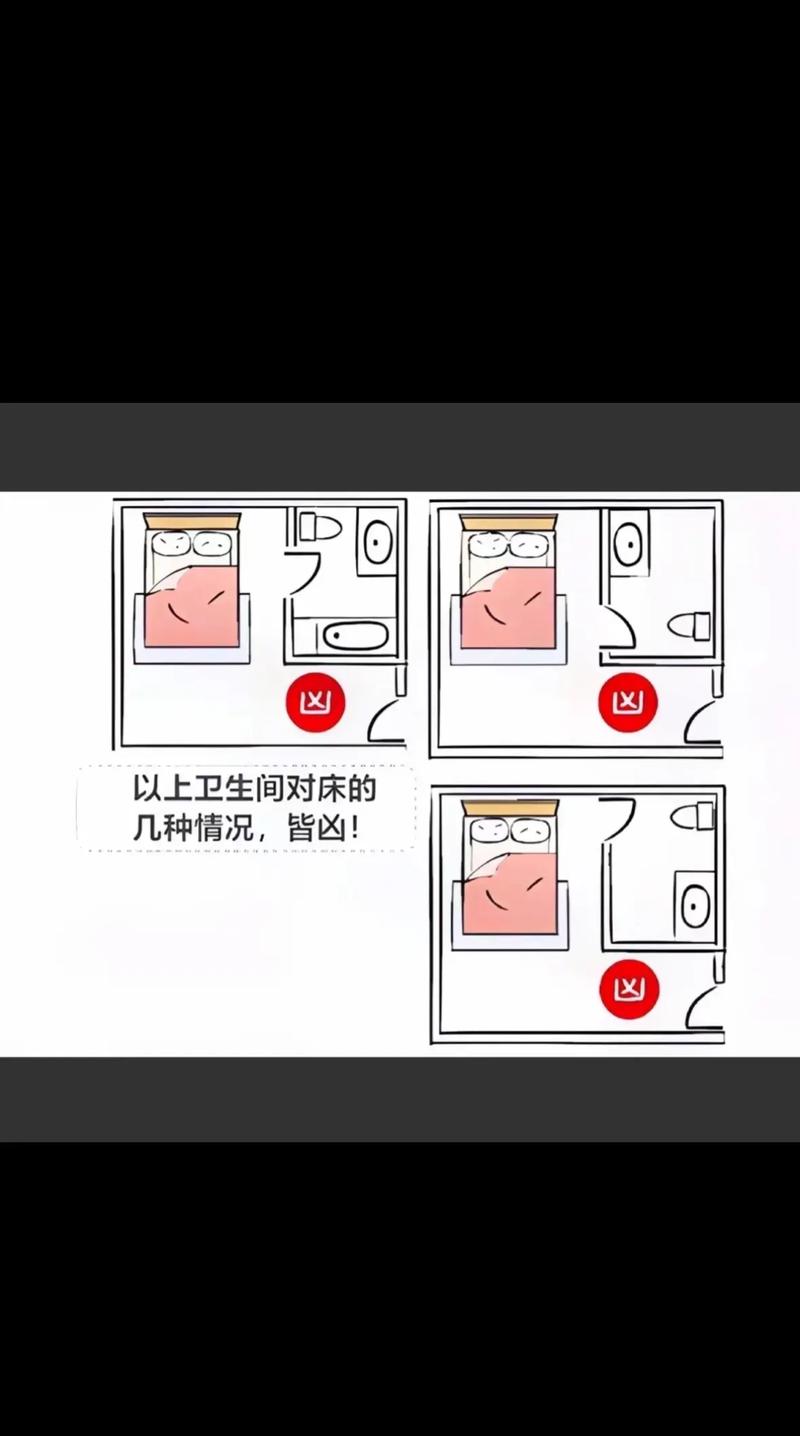 凶

凶

以上卫生间对床的几种情况，皆凶！

凶