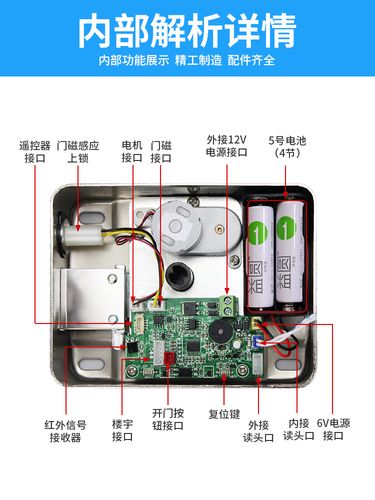 内部解析详情

内部功能展示 精工制造 配件齐全

遥控器接口

门磁感应上锁

电机接口

门磁接口

外接12V电源接口

5号电池（4节）

红外信号接收器

楼宇接口

开门按钮接口

复位键

外接读头口

内接读头口

6V电源接口