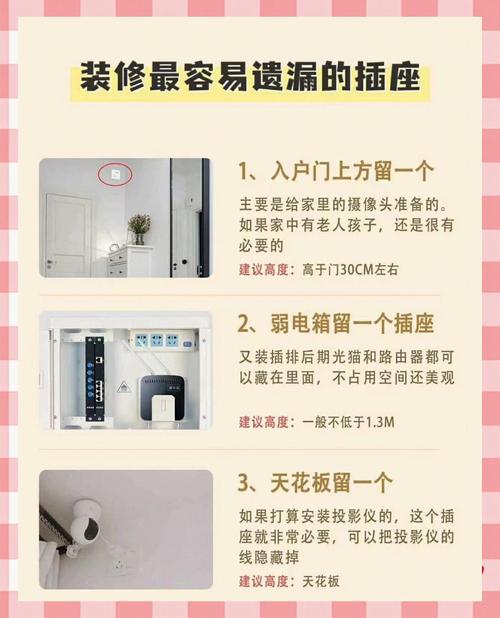 装修最容易遗漏的插座

1、入户门上方留一个

主要是给家里的摄像头准备的。如果家中有老人孩子，还是很有必要的

建议高度：高于门30CM左右

2、弱电箱留一个插座

又装插排后期光猫和路由器都可以藏在里面，不占用空间还美观

建议高度：一般不低于1.3M

3、天花板留一个

如果打算安装投影仪的，这个插座就非常必要，可以把投影仪的线隐藏掉

建议高度：天花板