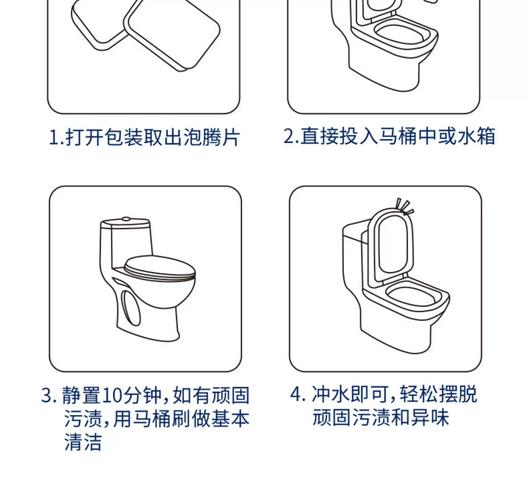 1.打开包装取出泡腾片

2.直接投入马桶中或水箱

3. 静置10分钟，如有顽固污渍，用马桶刷做基本清洁

4. 冲水即可，轻松摆脱顽固污渍和异味