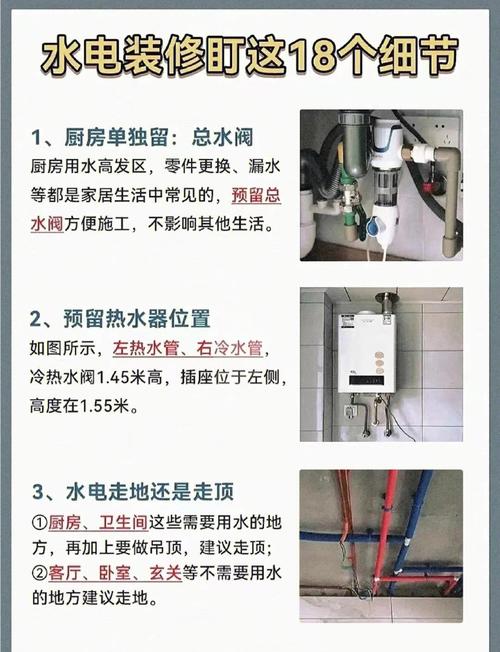 水电装修盯这18个细节

1、厨房单独留：总水阀
厨房用水高发区，零件更换、漏水等都是家居生活中常见的，预留总水阀方便施工，不影响其他生活。

2、预留热水器位置
如图所示，左热水管、右冷水管，冷热水阀1.45米高，插座位于左侧，高度在1.55米。

3、水电走地还是走顶
①厨房、卫生间这些需要用水的地方，再加上要做吊顶，建议走顶；
②客厅、卧室、玄关等不需要用水的地方建议走地。