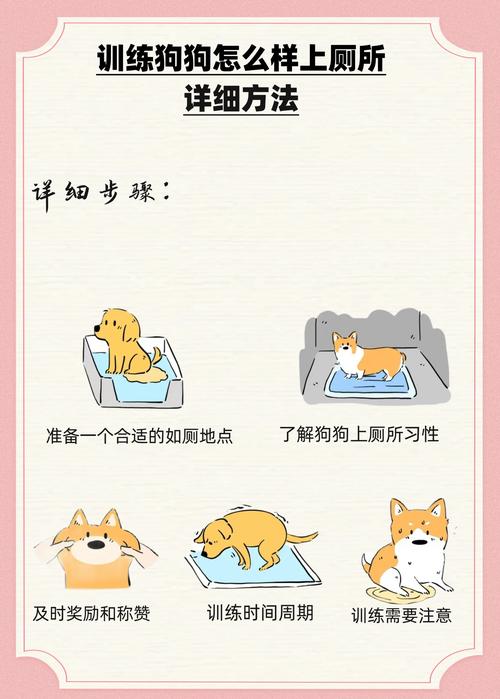 训练狗狗怎么样上厕所
详细方法

详细步骤：

准备一个合适的如厕地点

了解狗狗上厕所习性

及时奖励和称赞

训练时间周期

训练需要注意