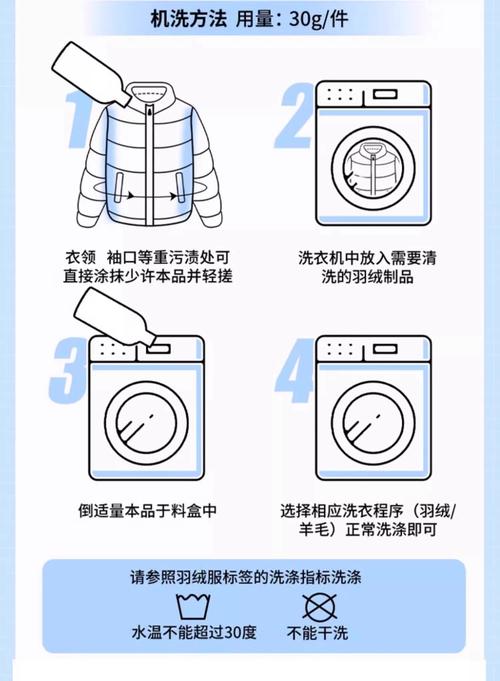 机洗方法 用量：30g/件

1

衣领 袖口等重污渍处可直接涂抹少许本品并轻搓

2

洗衣机中放入需要清洗的羽绒制品

3

倒适量本品于料盒中

4

选择相应洗衣程序（羽绒/羊毛）正常洗涤即可

请参照羽绒服标签的洗涤指标洗涤

水温不能超过30度

不能干洗