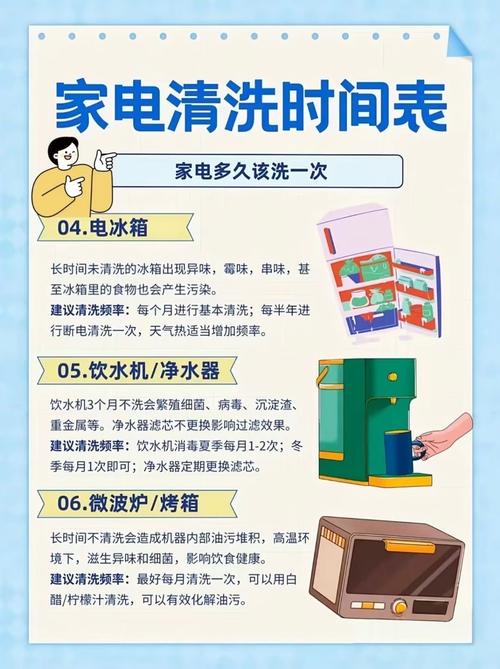 家电清洗时间表

家电多久该洗一次

04.电冰箱

长时间未清洗的冰箱出现异味，霉味，串味，甚至冰箱里的食物也会产生污染。
建议清洗频率：每个月进行基本清洗；每半年进行断电清洗一次，天气热适当增加频率。

05.饮水机/净水器

饮水机3个月不洗会繁殖细菌、病毒、沉淀渣、重金属等。净水器滤芯不更换影响过滤效果。
建议清洗频率：饮水机消毒夏季每月1-2次；冬季每月1次即可；净水器定期更换滤芯。

06.微波炉/烤箱

长时间不清洗会造成机器内部油污堆积，高温环境下，滋生异味和细菌，影响饮食健康。
建议清洗频率：最好每月清洗一次，可以用白醋/柠檬汁清洗，可以有效化解油污。