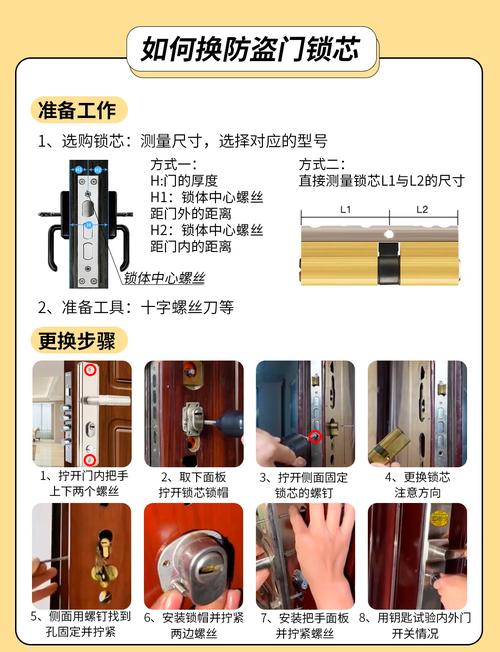 如何换防盗门锁芯

准备工作

1、选购锁芯：测量尺寸，选择对应的型号

方式一：
H:门的厚度
H1：锁体中心螺丝距门外的距离
H2：锁体中心螺丝距门内的距离

锁体中心螺丝

方式二：
直接测量锁芯L1与L2的尺寸

L1 L2

2、准备工具：十字螺丝刀等

更换步骤

1、拧开门内把手上下两个螺丝

2、取下面板拧开锁芯锁帽

3、拧开侧面固定锁芯的螺钉

4、更换锁芯注意方向

5、侧面用螺钉找到孔固定并拧紧

6、安装锁帽并拧紧两边螺丝

7、安装把手面板并拧紧螺丝

8、用钥匙试验内外门开关情况