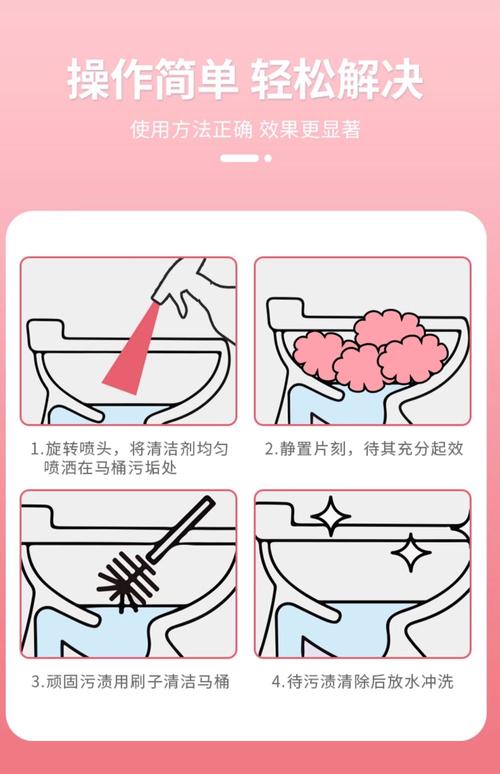 操作简单 轻松解决

使用方法正确 效果更显著

1.旋转喷头，将清洁剂均匀喷洒在马桶污垢处

2.静置片刻，待其充分起效

3.顽固污渍用刷子清洁马桶

4.待污渍清除后放水冲洗